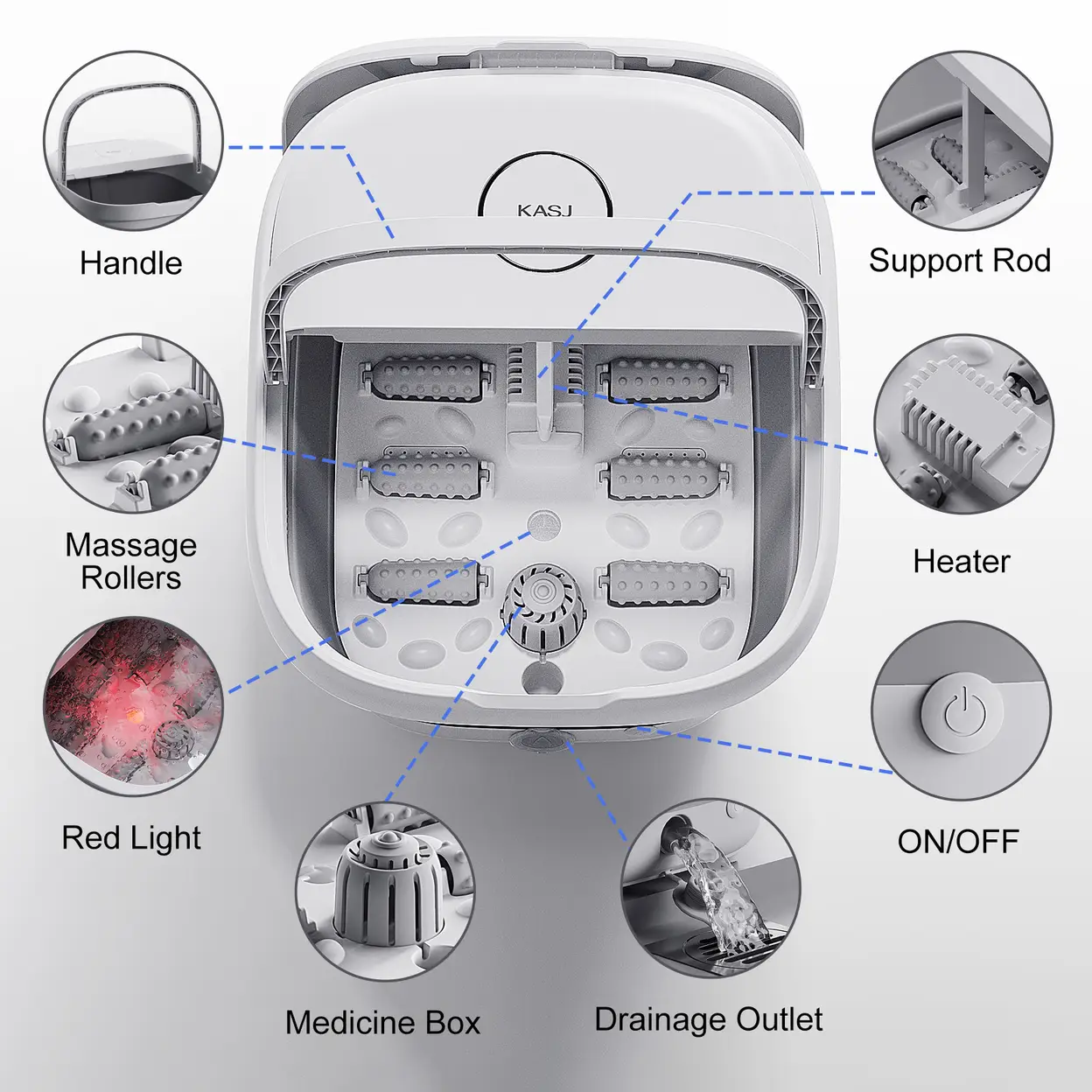 Handle

KASJ

Support Rod

Massage Rollers

Heater

Red Light

ON/OFF

Medicine Box

Drainage Outlet