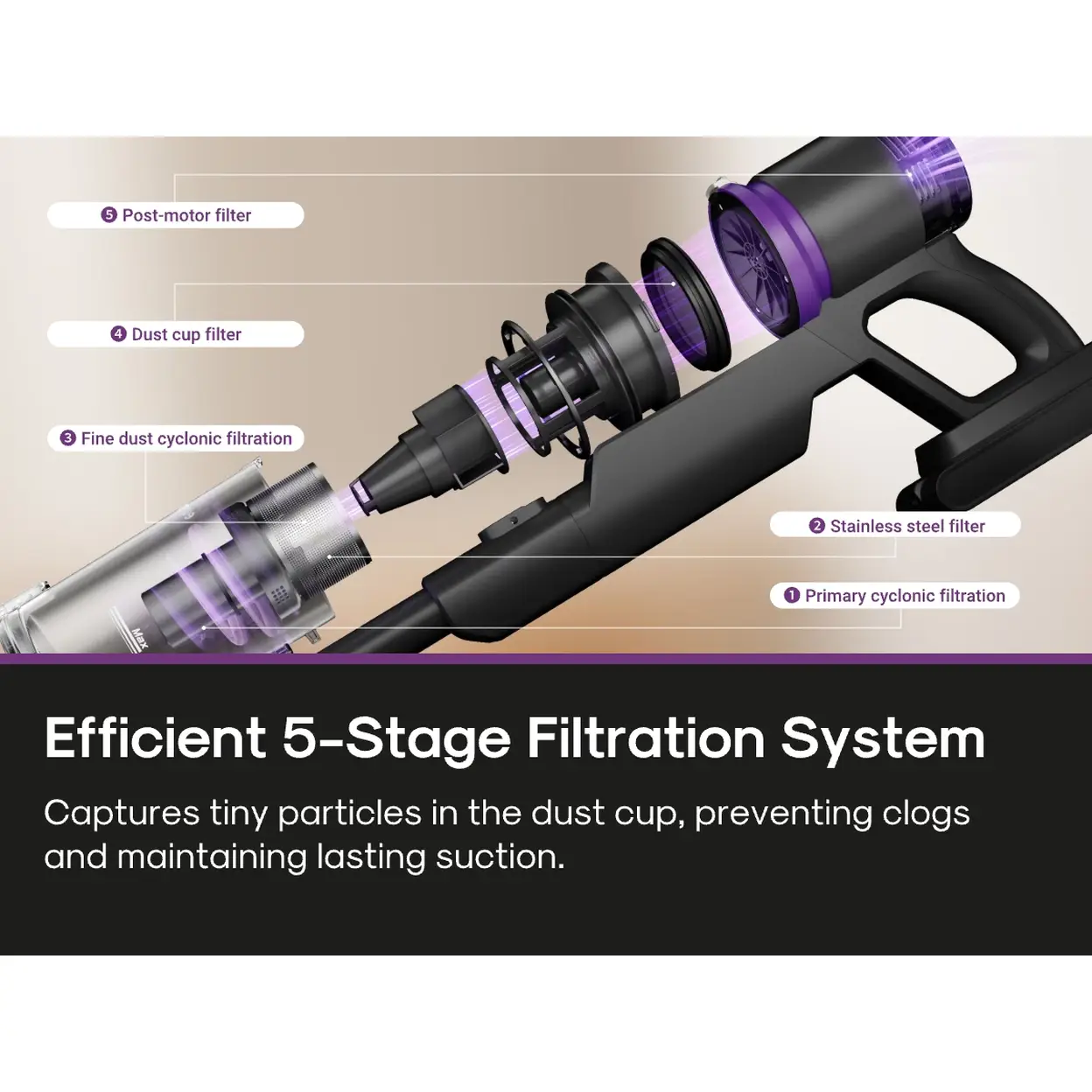 5 Post-motor filter

4 Dust cup filter

3 Fine dust cyclonic filtration

2 Stainless steel filter

1 Primary cyclonic filtration

Max

Efficient 5-Stage Filtration System

Captures tiny particles in the dust cup, preventing clogs and maintaining lasting suction.